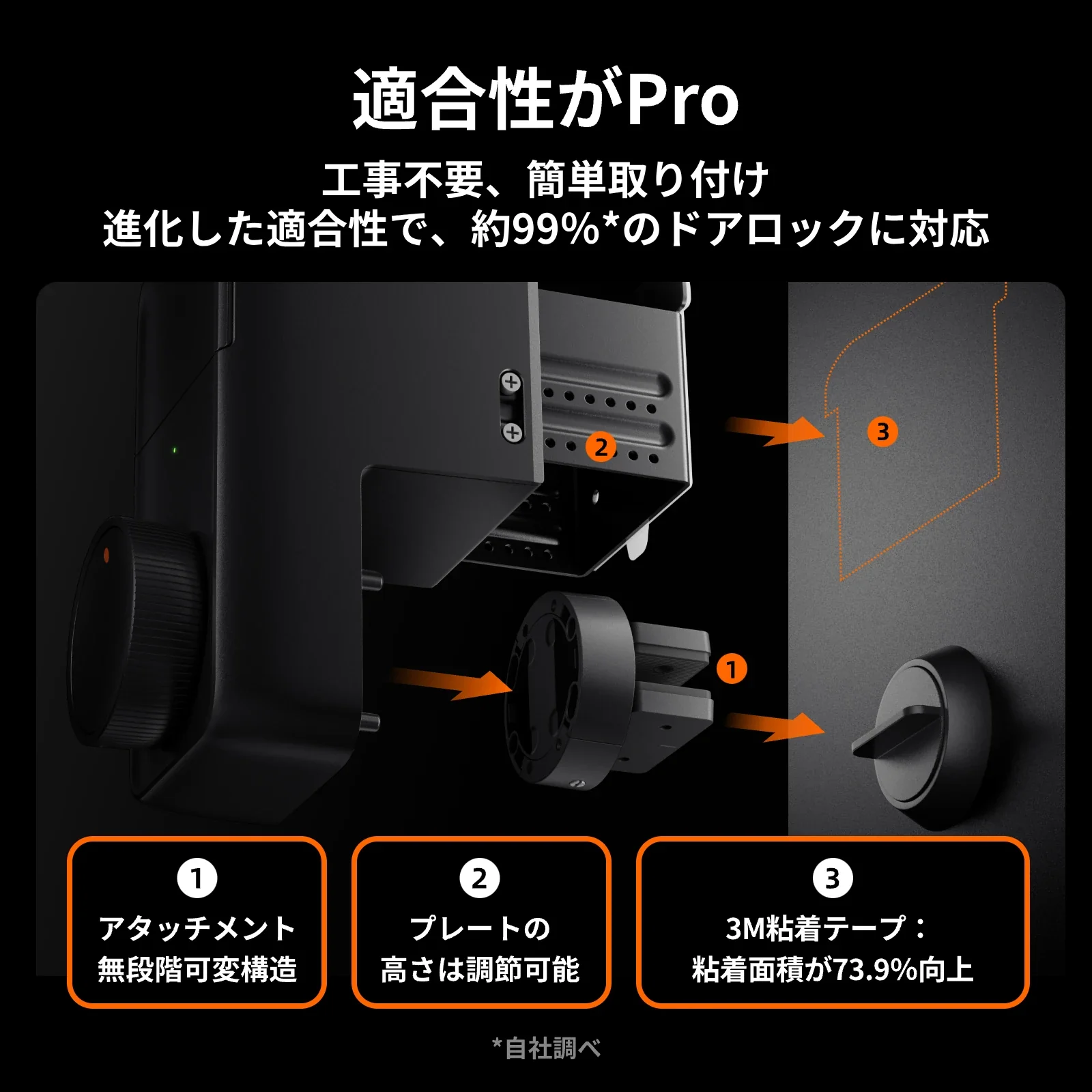 適合性がPro

工事不要、簡単取り付け
進化した適合性で、約99%*のドアロックに対応

2

3

1

1
アタッチメント
無段階可変構造

2
プレートの
高さは調節可能

3
3M粘着テープ：
粘着面積が73.9%向上

*自社調べ